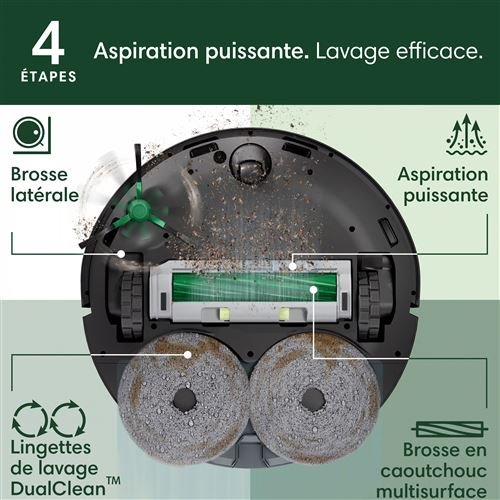 4 ÉTAPES

Aspiration puissante. Lavage efficace.

Brosse latérale

Aspiration puissante

Lingettes de lavage DualClean™

Brosse en caoutchouc multisurface